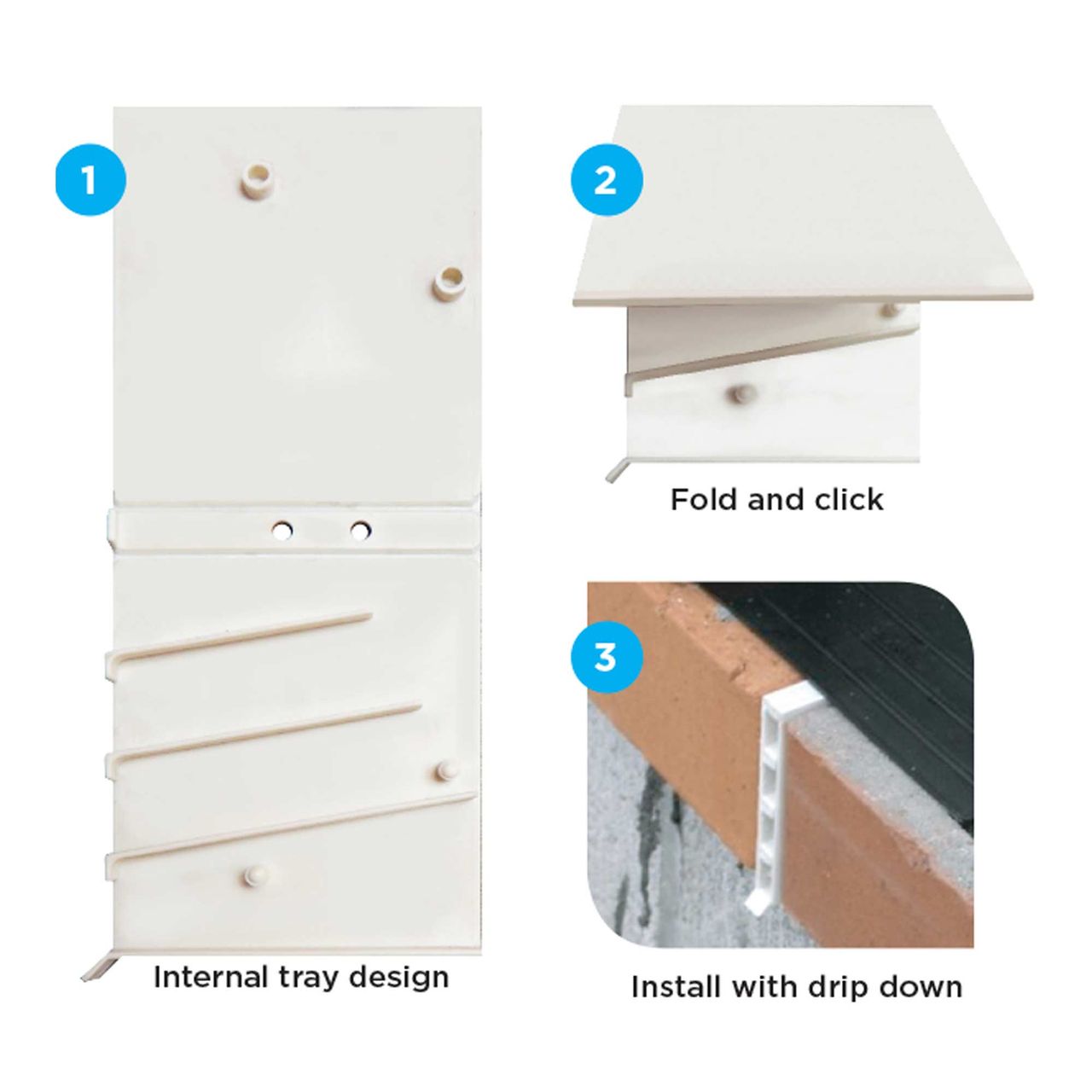 1

Internal tray design

2

Fold and click

3

Install with drip down